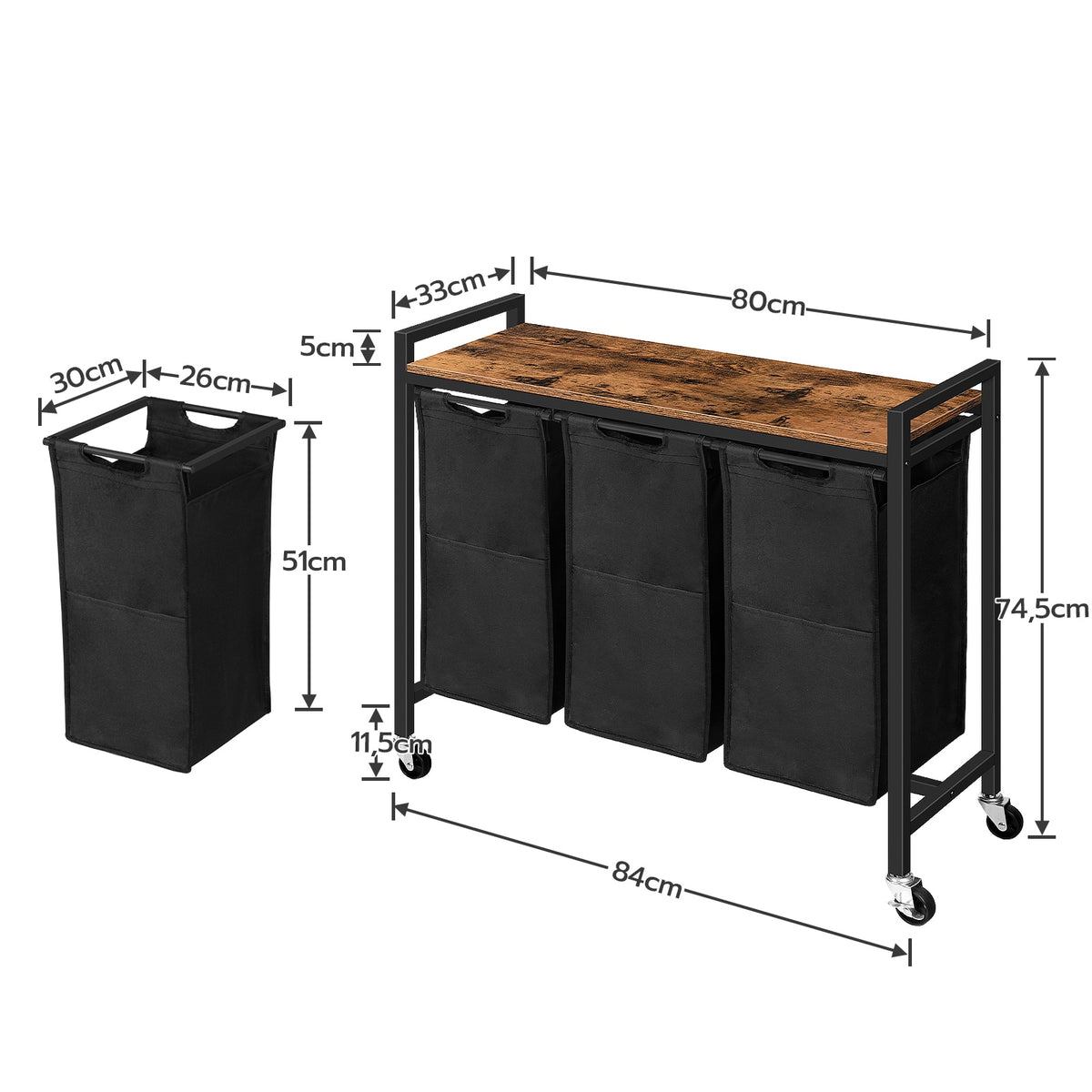 30cm
26cm
51cm
33cm
80cm
5cm
74,5cm
11,5cm
84cm